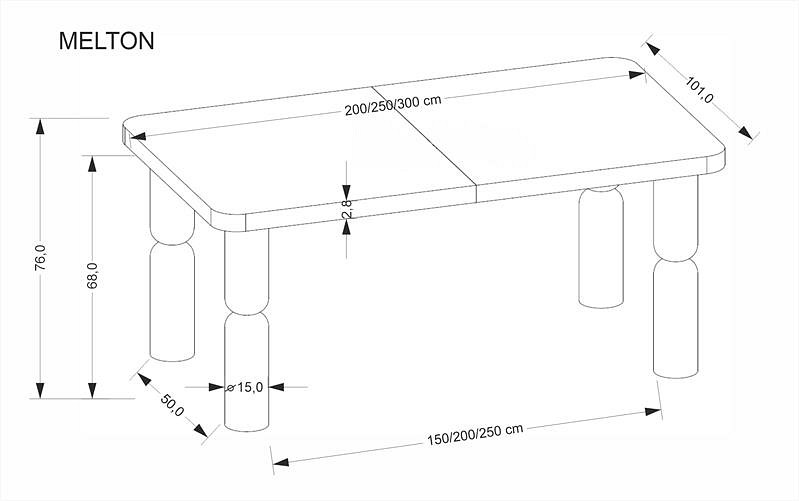 MELTON

200/250/300 cm

101,0

2,8

76,0

68,0

⌀15,0

50,0

150/200/250 cm