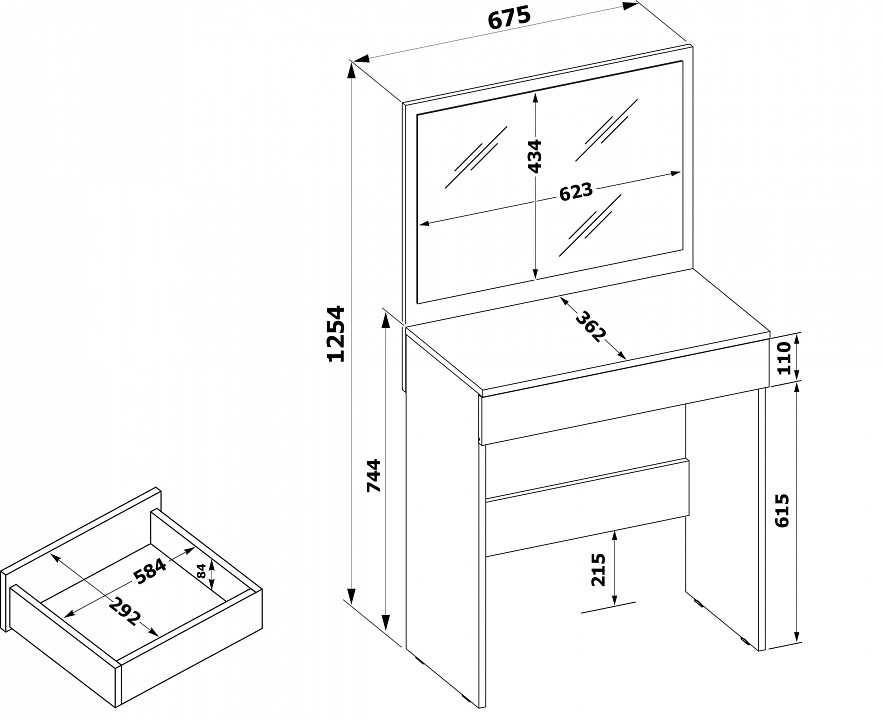 675
434
623
1254
362
110
744
615
215
584
84
292