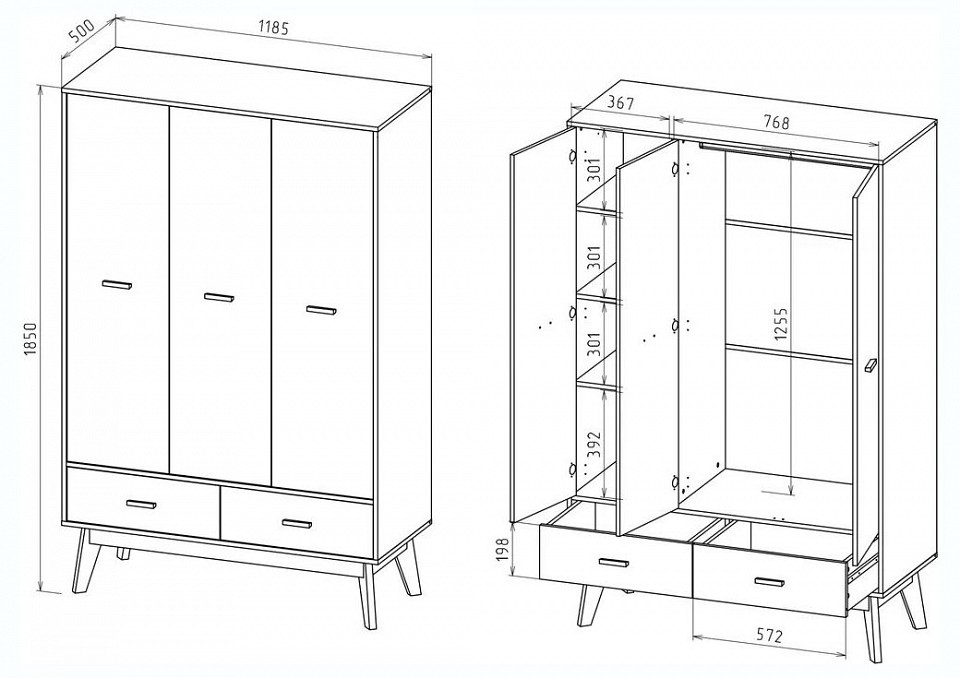 500
1185
1850
367
768
301
301
301
392
1255
198
572